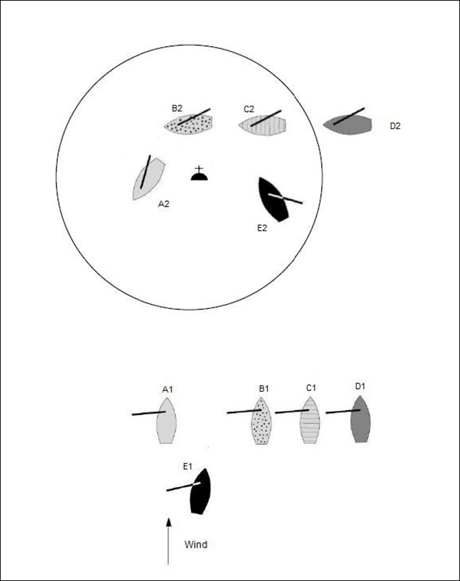 B2
C2
D2
A2
E2
A1
B1
C1
D1
E1
Wind