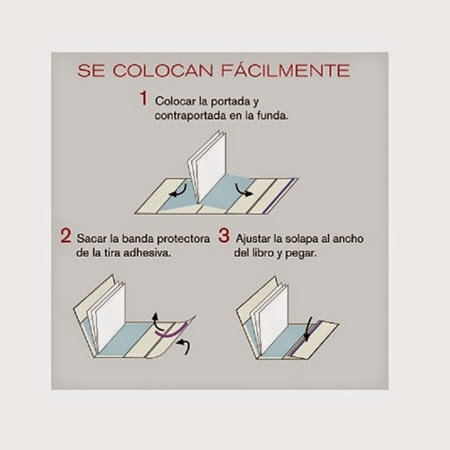 SE COLOCAN FÁCILMENTE

1 Colocar la portada y contraportada en la funda.

2 Sacar la banda protectora de la tira adhesiva.

3 Ajustar la solapa al ancho del libro y pegar.