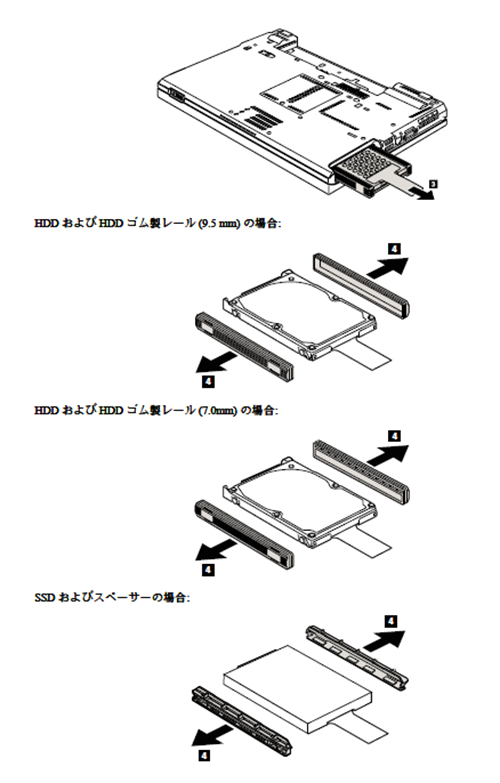 3

HDD および HDD ゴム製レール (9.5 mm) の場合:

4

4

HDD および HDD ゴム製レール (7.0mm) の場合:

4

4

SSD およびスペーサーの場合:

4

4