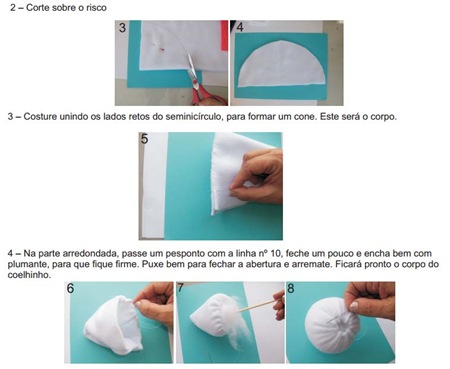 2 – Corte sobre o risco

3

4

3 – Costure unindo os lados retos do seminicírculo, para formar um cone. Este será o corpo.

5

4 – Na parte arredondada, passe um pesponto com a linha nº 10, feche um pouco e encha bem com plumante, para que fique firme. Puxe bem para fechar a abertura e arremate. Ficará pronto o corpo do coelhinho.

6

7

8