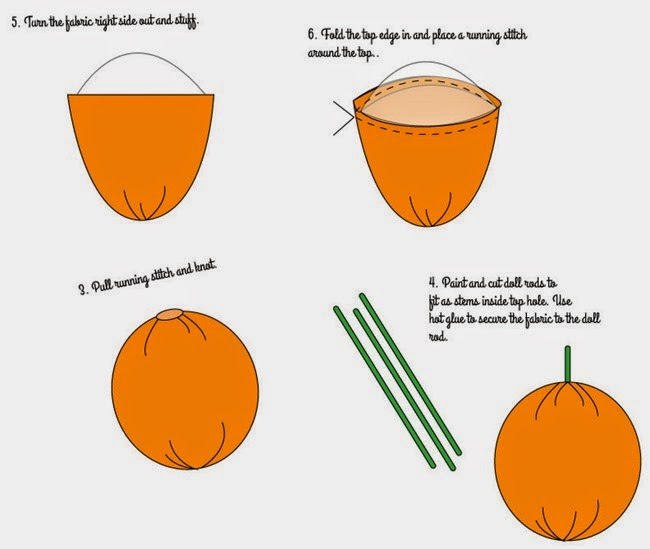 5. Turn the fabric right side out and stuff.

6. Fold the top edge in and place a running stitch around the top..

3. Pull running stitch and knot.

4. Paint and cut doll rods to fit as stems inside top hole. Use hot glue to secure the fabric to the doll rod.