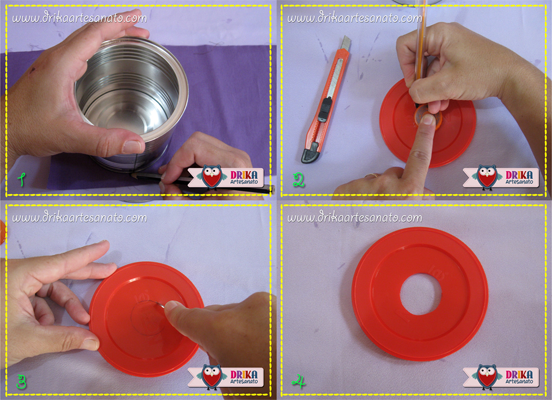 www.drikaartesanato.com

1

DRIKA Artesanato

www.drikaartesanato.com

2

DRIKA Artesanato

www.drikaartesanato.com

3

DRIKA Artesanato

www.drikaartesanato.com

4

DRIKA Artesanato