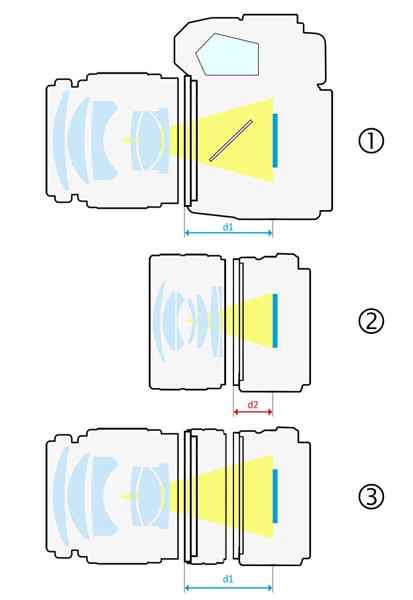 ①
d1
②
d2
③
d1