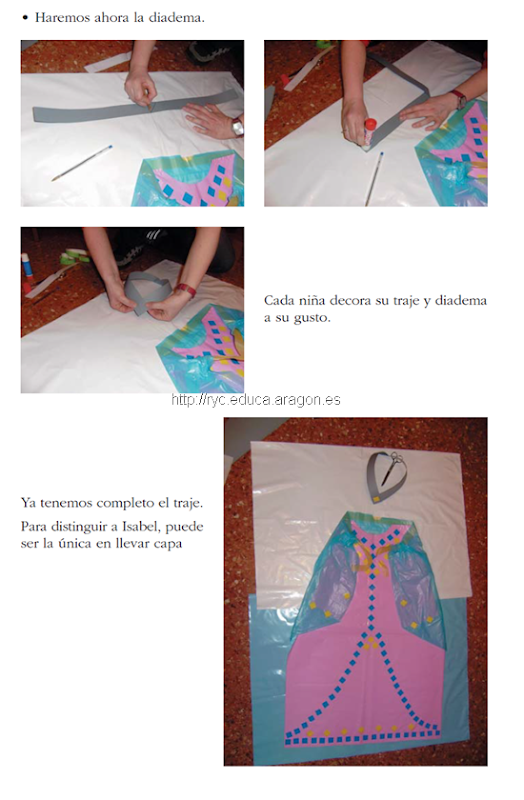 • Haremos ahora la diadema.

Cada niña decora su traje y diadema a su gusto.

http://ryc.educa.aragon.es

Ya tenemos completo el traje.

Para distinguir a Isabel, puede ser la única en llevar capa