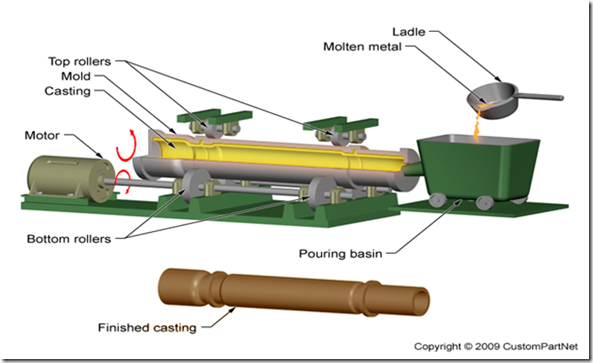 Ladle
Molten metal
Top rollers
Mold
Casting
Motor
Bottom rollers
Pouring basin
Finished casting
Copyright © 2009 CustomPartNet