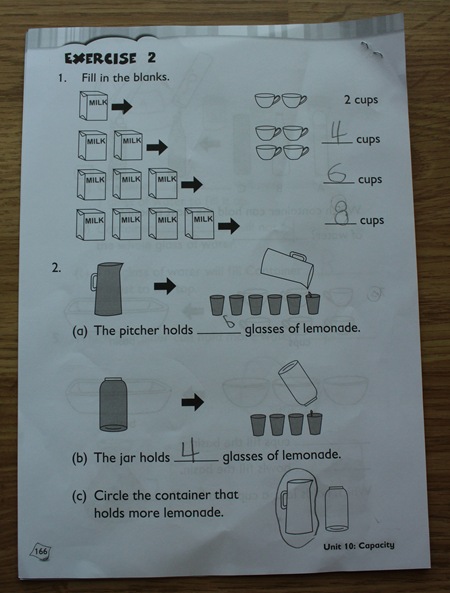 EXERCISE 2

1. Fill in the blanks.

MILK

2 cups

MILK MILK

4 cups

MILK MILK MILK

6 cups

MILK MILK MILK MILK

8 cups

2.

(a) The pitcher holds ____ glasses of lemonade.

(b) The jar holds 4 glasses of lemonade.

(c) Circle the container that holds more lemonade.

166

Unit 10: Capacity