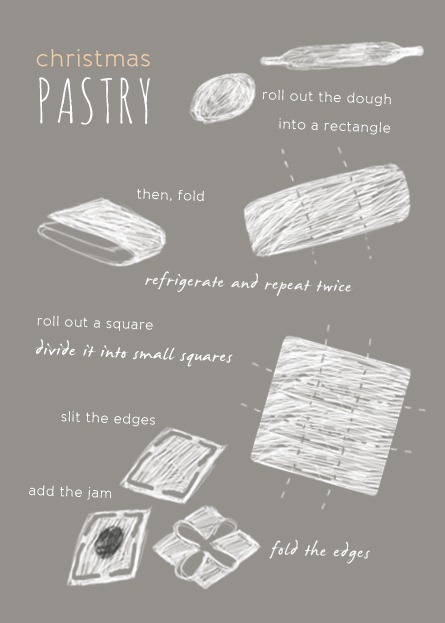 christmas
PASTRY

roll out the dough
into a rectangle

then, fold

refrigerate and repeat twice

roll out a square
divide it into small squares

slit the edges

add the jam

fold the edges