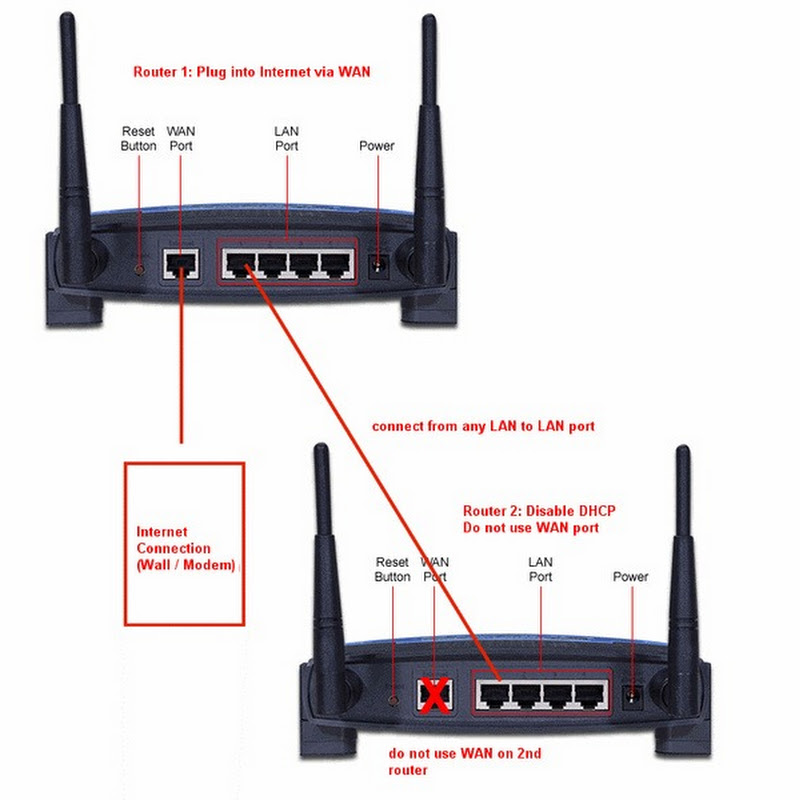 Router 1: Plug into Internet via WAN

Reset Button

WAN Port

LAN Port

Power

connect from any LAN to LAN port

Internet Connection (Wall / Modem)

Router 2: Disable DHCP
Do not use WAN port

Reset Button

WAN Port

LAN Port

Power

do not use WAN on 2nd router