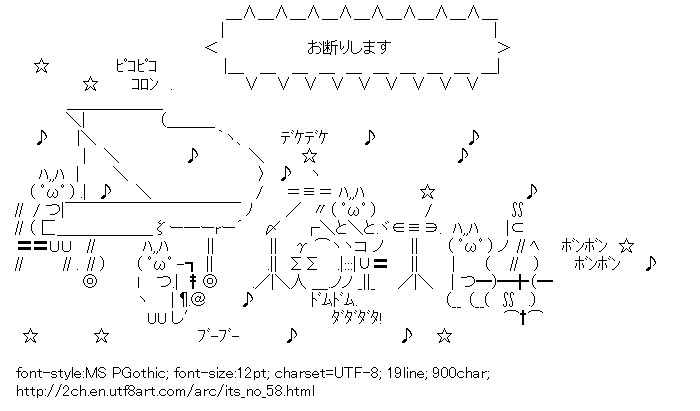 お断りします

ピコピコ
コロン

デケデケ

ボンボン
ボンボン

ドムドム
ダダダダ!

ブーブー

font-style:MS PGothic; font-size:12pt; charset=UTF-8; 19line; 900char;
http://2ch.en.utf8art.com/arc/its_no_58.html