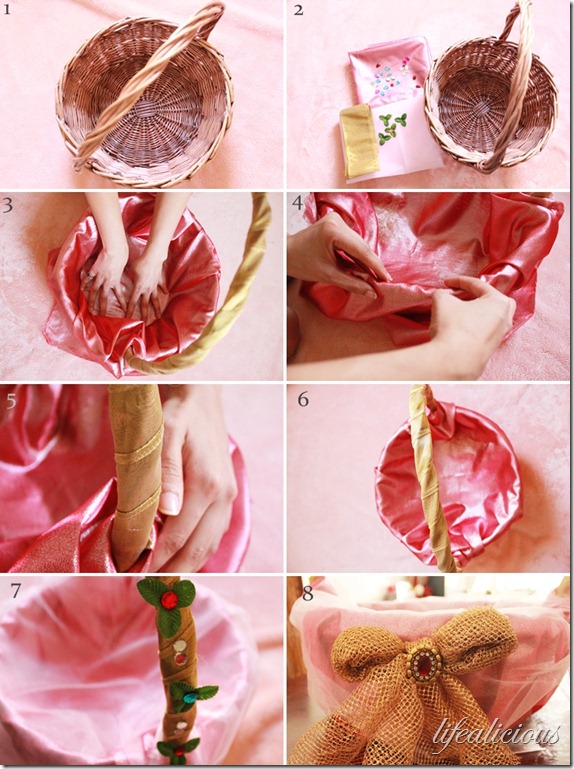 1

2

3

4

5

6

7

8

lifealicious