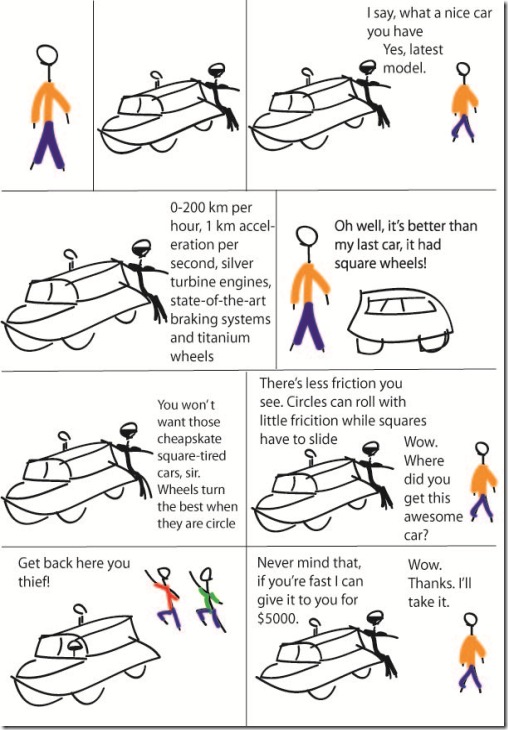 I say, what a nice car you have

Yes, latest model.

0-200 km per hour, 1 km acceleration per second, silver turbine engines, state-of-the-art braking systems and titanium wheels

Oh well, it's better than my last car, it had square wheels!

You won't want those cheapskate square-tired cars, sir. Wheels turn the best when they are circle

There's less friction you see. Circles can roll with little fricition while squares have to slide

Wow. Where did you get this awesome car?

Get back here you thief!

Never mind that, if you're fast I can give it to you for $5000.

Wow. Thanks. I'll take it.