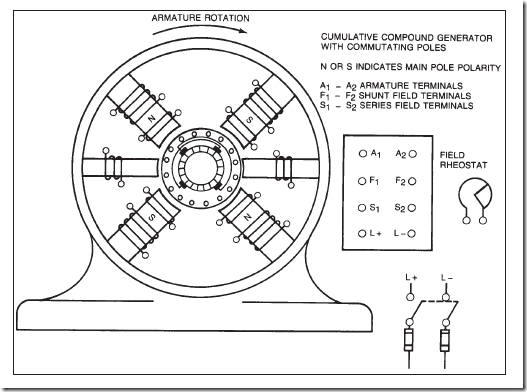 ARMATURE ROTATION

CUMULATIVE COMPOUND GENERATOR WITH COMMUTATING POLES

N OR S INDICATES MAIN POLE POLARITY

$A_1$ – $A_2$ ARMATURE TERMINALS
$F_1$ – $F_2$ SHUNT FIELD TERMINALS
$S_1$ – $S_2$ SERIES FIELD TERMINALS

N
S
S
N

$A_1$ $A_2$
$F_1$ $F_2$
$S_1$ $S_2$
L+ L–

FIELD RHEOSTAT

L+ L–