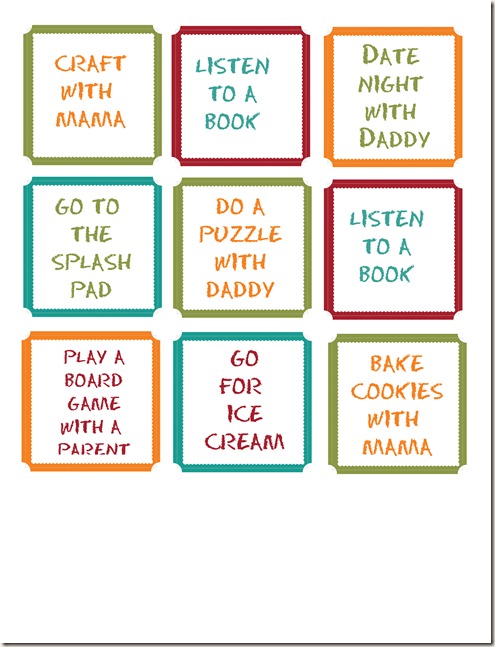 CRAFT WITH MAMA

LISTEN TO A BOOK

DATE NIGHT WITH DADDY

GO TO THE SPLASH PAD

DO A PUZZLE WITH DADDY

LISTEN TO A BOOK

PLAY A BOARD GAME WITH A PARENT

GO FOR ICE CREAM

BAKE COOKIES WITH MAMA