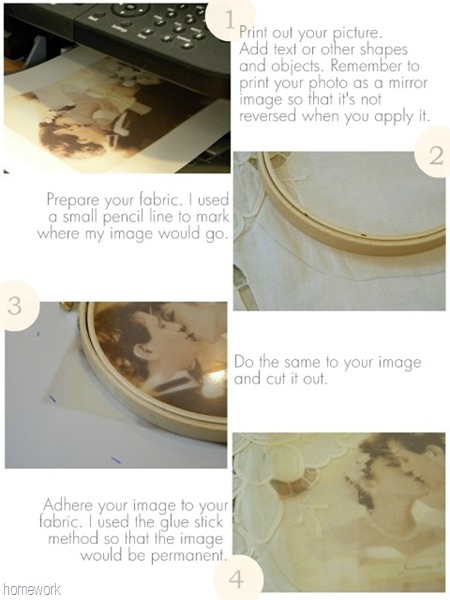 1

Print out your picture. Add text or other shapes and objects. Remember to print your photo as a mirror image so that it's not reversed when you apply it.

2

Prepare your fabric. I used a small pencil line to mark where my image would go.

3

Do the same to your image and cut it out.

Adhere your image to your fabric. I used the glue stick method so that the image would be permanent.

4

homework