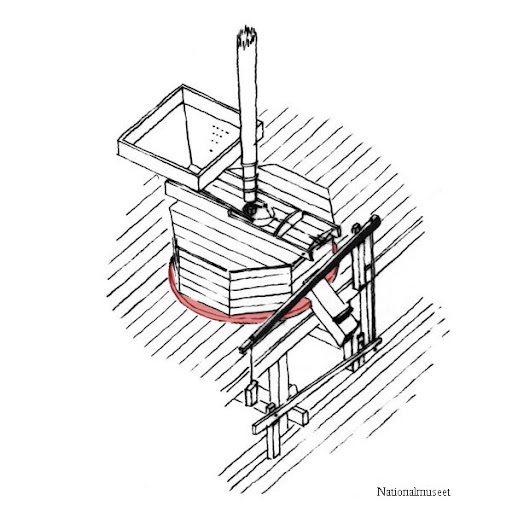 Nationalmuseet