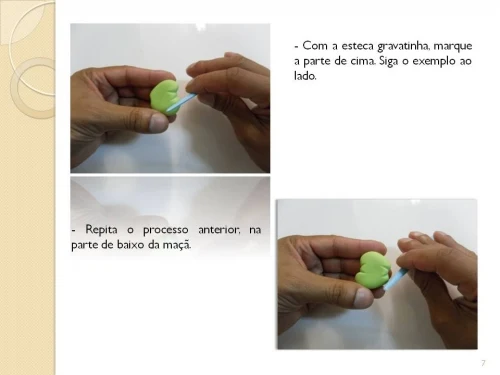 - Com a esteca gravatinha, marque a parte de cima. Siga o exemplo ao lado.

- Repita o processo anterior, na parte de baixo da maçã.

7