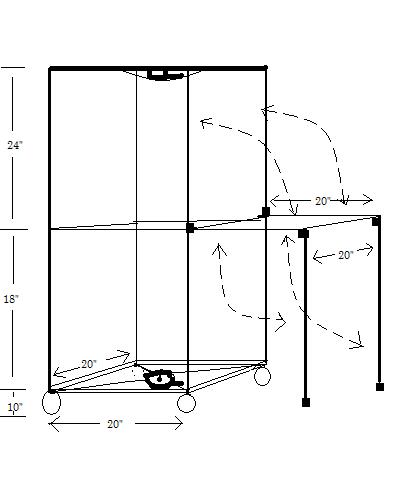 24"

20"

20"

18"

20"

10"

20"