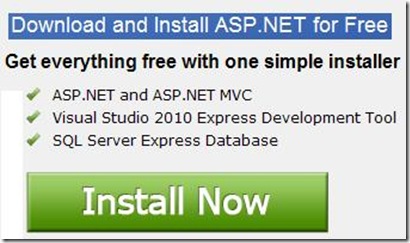 Download and Install ASP.NET for Free

Get everything free with one simple installer

ASP.NET and ASP.NET MVC
Visual Studio 2010 Express Development Tool
SQL Server Express Database

Install Now