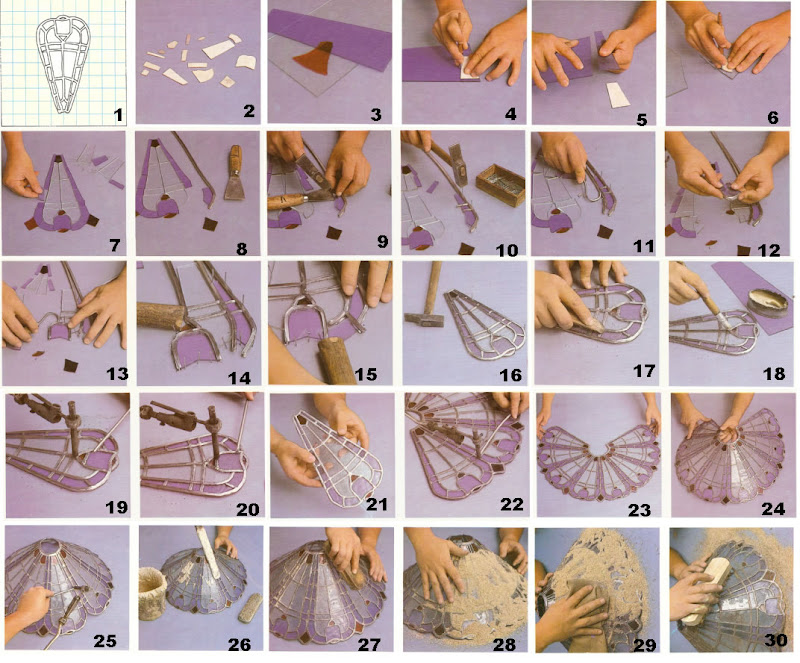 1 2 3 4 5 6
7 8 9 10 11 12
13 14 15 16 17 18
19 20 21 22 23 24
25 26 27 28 29 30