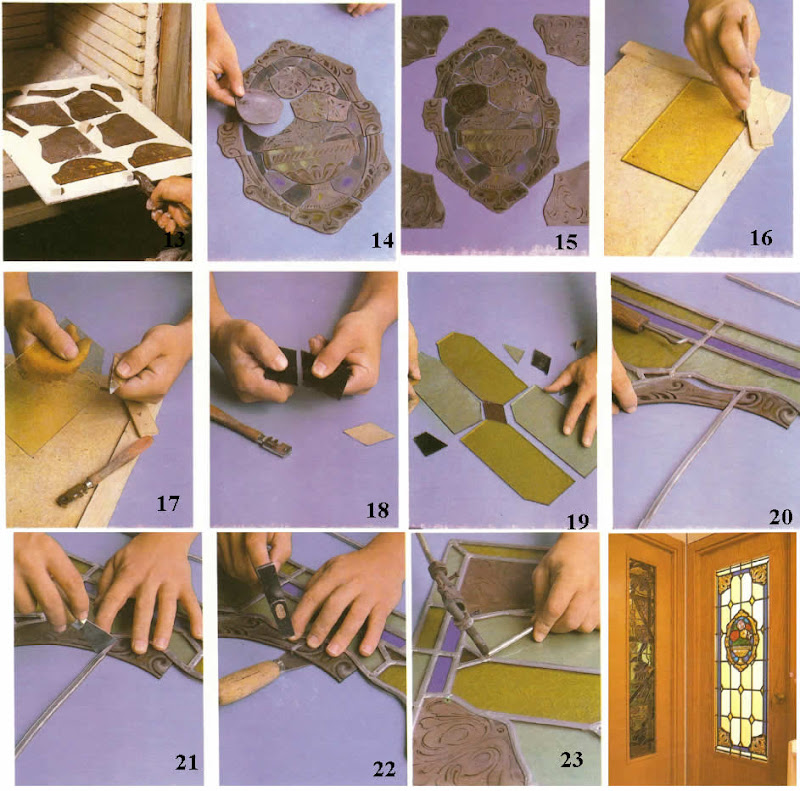 13
14
15
16
17
18
19
20
21
22
23