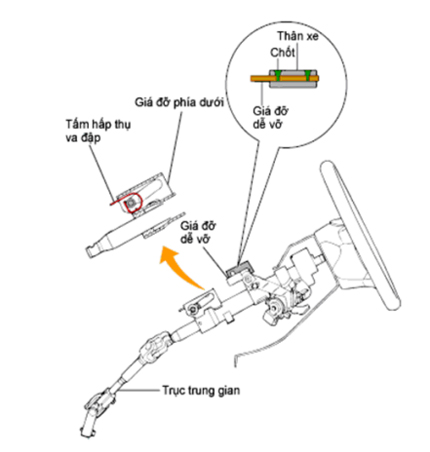 Thân xe
Chốt
Giá đỡ dễ vỡ
Giá đỡ phía dưới
Tấm hấp thụ va đập
Giá đỡ dễ vỡ
Trục trung gian