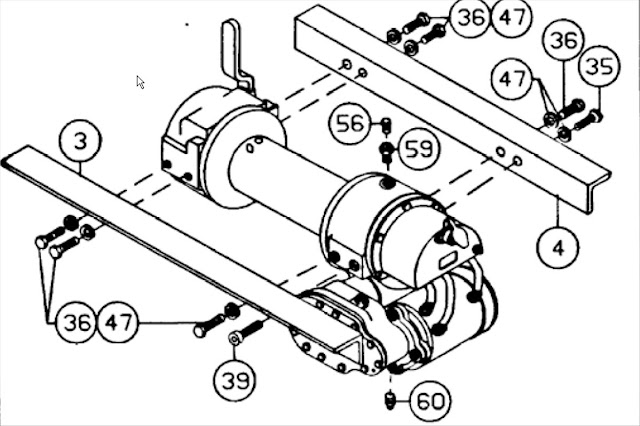 36 47
36
35
47
56
59
3
4
36 47
39
60