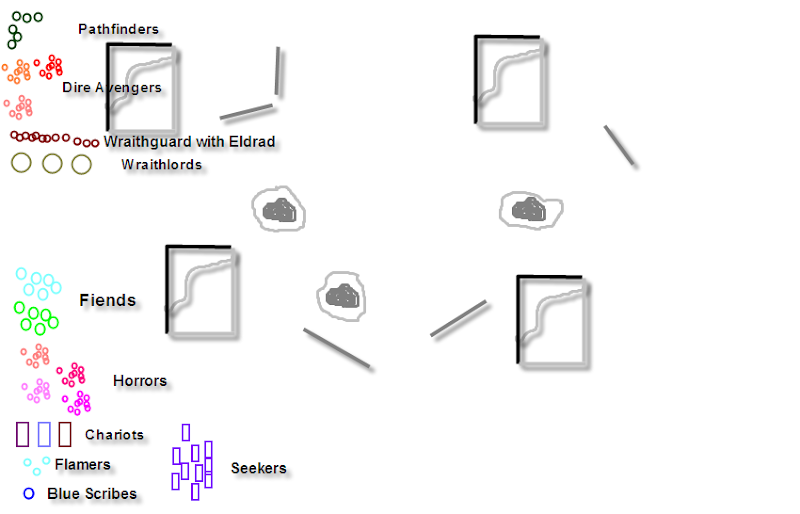 Pathfinders
Dire Avengers
Wraithguard with Eldrad
Wraithlords
Fiends
Horrors
Chariots
Flamers
Blue Scribes
Seekers