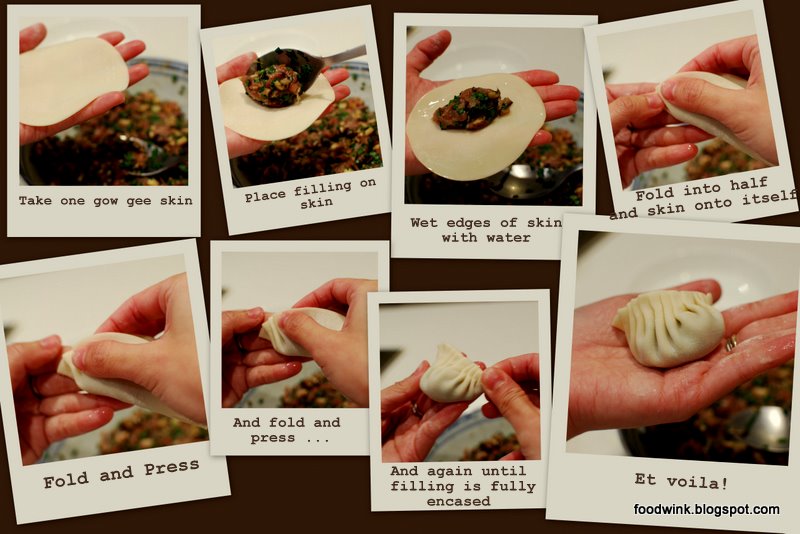 Take one gow gee skin

Place filling on skin

Wet edges of skin with water

Fold into half and skin onto itself

Fold and Press

And fold and press ...

And again until filling is fully encased

Et voila!

foodwink.blogspot.com