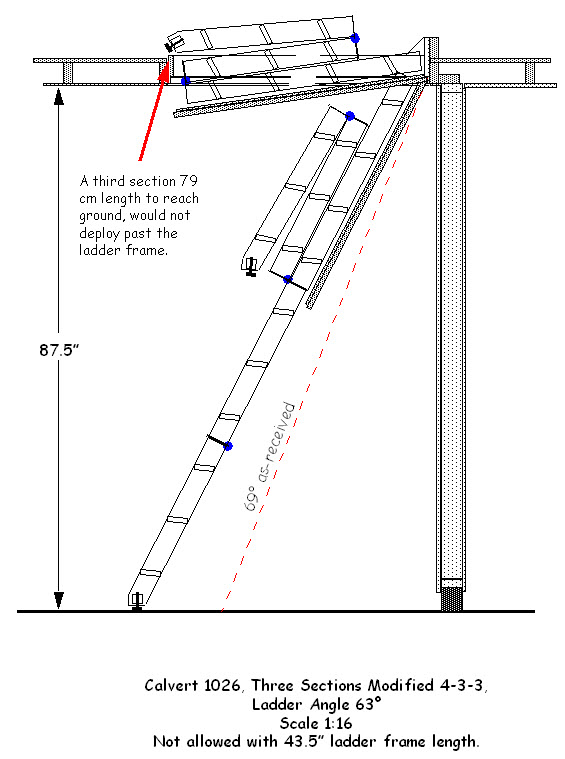 A third section 79 cm length to reach ground, would not deploy past the ladder frame.

87.5"

69° as-received

Calvert 1026, Three Sections Modified 4-3-3,
Ladder Angle 63°
Scale 1:16
Not allowed with 43.5" ladder frame length.