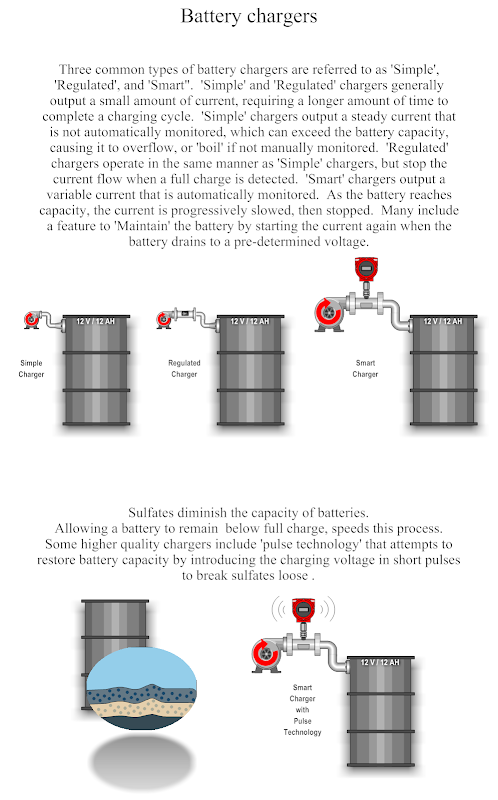 Battery chargers

Three common types of battery chargers are referred to as 'Simple', 'Regulated', and 'Smart''. 'Simple' and 'Regulated' chargers generally output a small amount of current, requiring a longer amount of time to complete a charging cycle. 'Simple' chargers output a steady current that is not automatically monitored, which can exceed the battery capacity, causing it to overflow, or 'boil' if not manually monitored. 'Regulated' chargers operate in the same manner as 'Simple' chargers, but stop the current flow when a full charge is detected. 'Smart' chargers output a variable current that is automatically monitored. As the battery reaches capacity, the current is progressively slowed, then stopped. Many include a feature to 'Maintain' the battery by starting the current again when the battery drains to a pre-determined voltage.

12 V / 12 AH

Simple Charger

12 V / 12 AH

Regulated Charger

12 V / 12 AH

Smart Charger

Sulfates diminish the capacity of batteries. Allowing a battery to remain below full charge, speeds this process. Some higher quality chargers include 'pulse technology' that attempts to restore battery capacity by introducing the charging voltage in short pulses to break sulfates loose .

12 V / 12 AH

Smart Charger with Pulse Technology