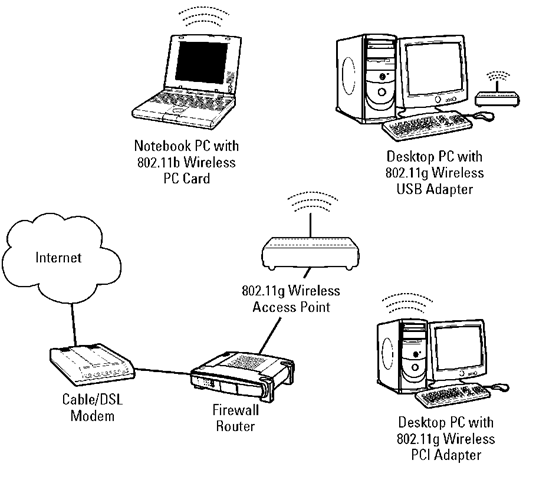 Notebook PC with 802.11b Wireless PC Card

Desktop PC with 802.11g Wireless USB Adapter

Internet

802.11g Wireless Access Point

Cable/DSL Modem

Firewall Router

Desktop PC with 802.11g Wireless PCI Adapter