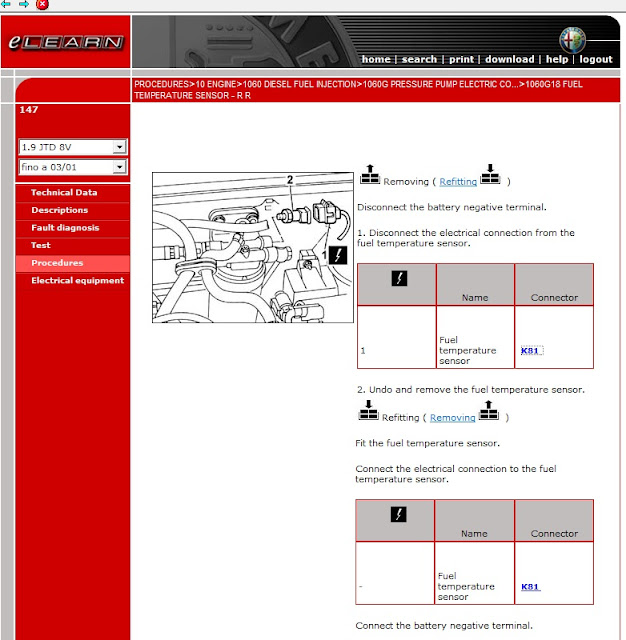 eLEARN

home | search | print | download | help | logout

PROCEDURES>10 ENGINE>1060 DIESEL FUEL INJECTION>1060G PRESSURE PUMP ELECTRIC CO...>1060G18 FUEL TEMPERATURE SENSOR - R R

147

1.9 JTD 8V

fino a 03/01

Technical Data
Descriptions
Fault diagnosis
Test
Procedures
Electrical equipment

2
1

Removing ( Refitting )

Disconnect the battery negative terminal.

1. Disconnect the electrical connection from the fuel temperature sensor.

| | Name | Connector |
|---|---|---|
| 1 | Fuel temperature sensor | K81 |

2. Undo and remove the fuel temperature sensor.

Refitting ( Removing )

Fit the fuel temperature sensor.

Connect the electrical connection to the fuel temperature sensor.

| | Name | Connector |
|---|---|---|
| - | Fuel temperature sensor | K81 |

Connect the battery negative terminal.