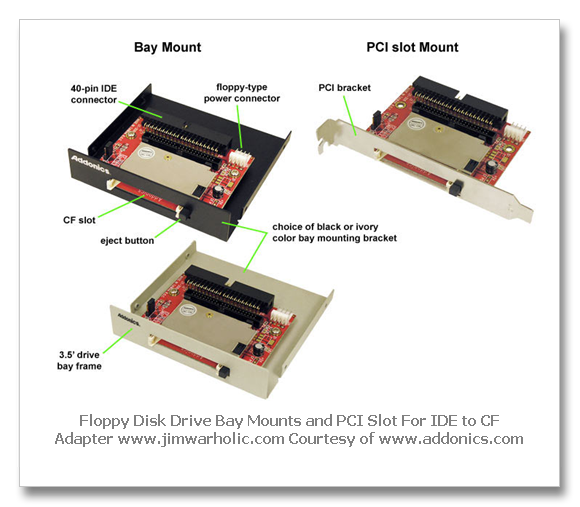 Bay Mount

PCI slot Mount

40-pin IDE connector

floppy-type power connector

PCI bracket

Addonics

CF slot

eject button

choice of black or ivory color bay mounting bracket

Addonics

3.5' drive bay frame

Floppy Disk Drive Bay Mounts and PCI Slot For IDE to CF Adapter www.jimwarholic.com Courtesy of www.addonics.com