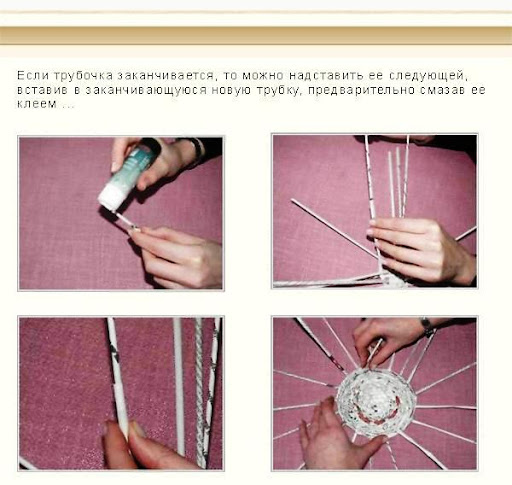 Если трубочка заканчивается, то можно надставить ее следующей, вставив в заканчивающуюся новую трубку, предварительно смазав ее клеем ...