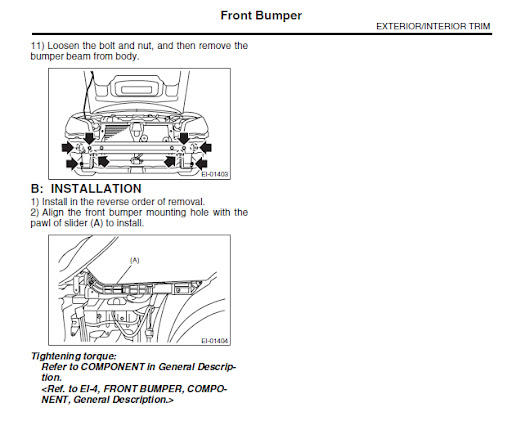 Front Bumper

EXTERIOR/INTERIOR TRIM

11) Loosen the bolt and nut, and then remove the bumper beam from body.

EI-01403

B: INSTALLATION

1) Install in the reverse order of removal.
2) Align the front bumper mounting hole with the pawl of slider (A) to install.

(A)

EI-01404

Tightening torque:
Refer to COMPONENT in General Description.
<Ref. to EI-4, FRONT BUMPER, COMPONENT, General Description.>