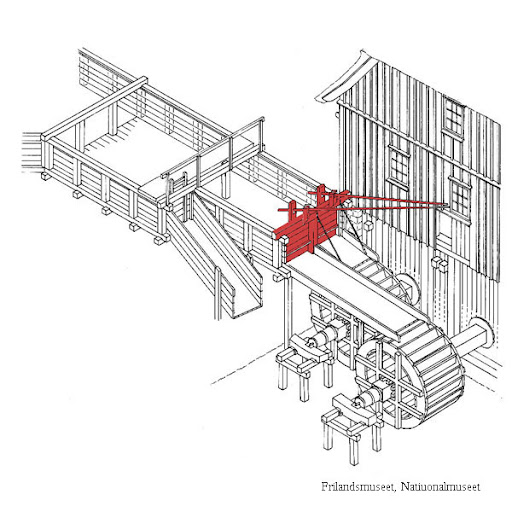 Frilandsmuseet, Natiuonalmuseet