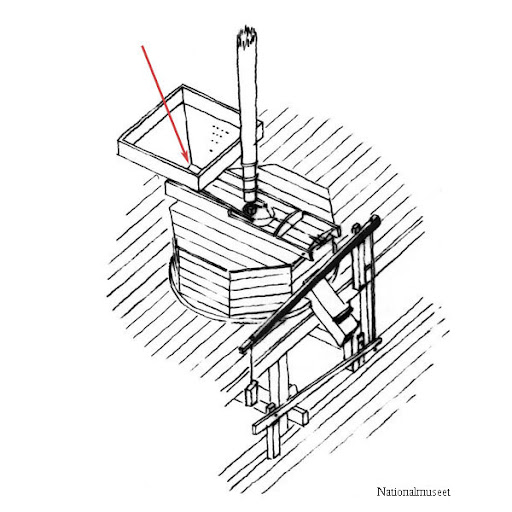 Nationalmuseet