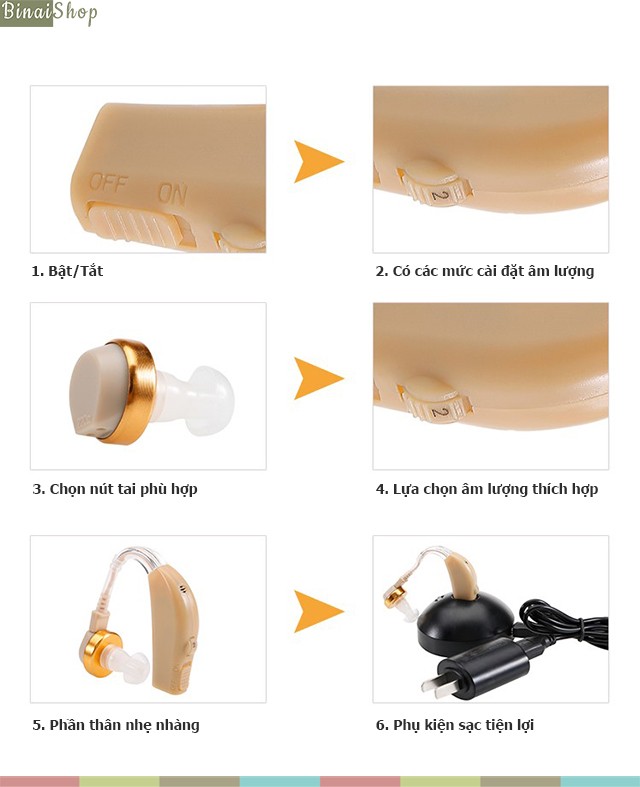 BinaiShop

OFF ON

2

1. Bật/Tắt

2. Có các mức cài đặt âm lượng

2

3. Chọn nút tai phù hợp

4. Lựa chọn âm lượng thích hợp

5. Phần thân nhẹ nhàng

6. Phụ kiện sạc tiện lợi