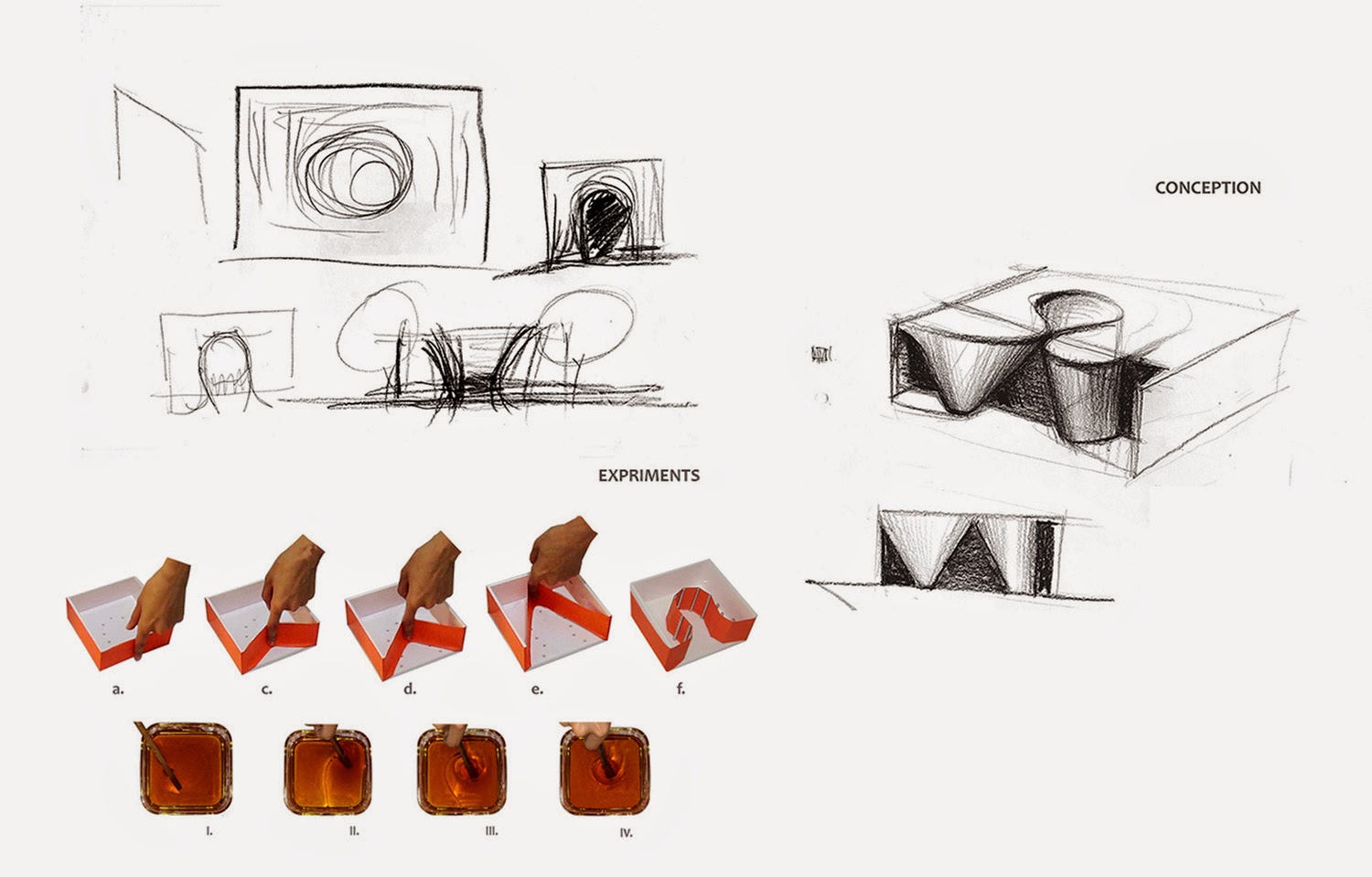 CONCEPTION

EXPRIMENTS

a.

c.

d.

e.

f.

I.

II.

III.

IV.