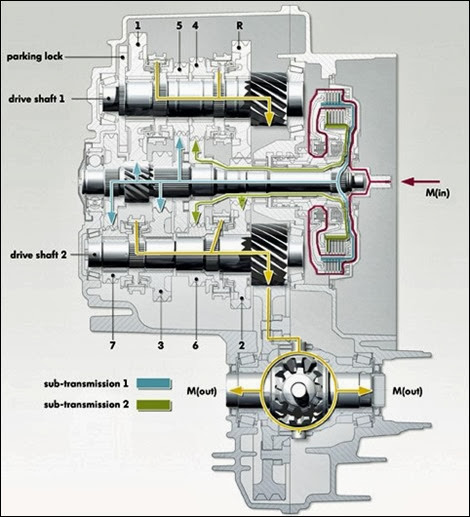 1
5
4
R
parking lock
drive shaft 1
M(in)
drive shaft 2
7
3
6
2
sub-transmission 1
sub-transmission 2
M(out)
M(out)