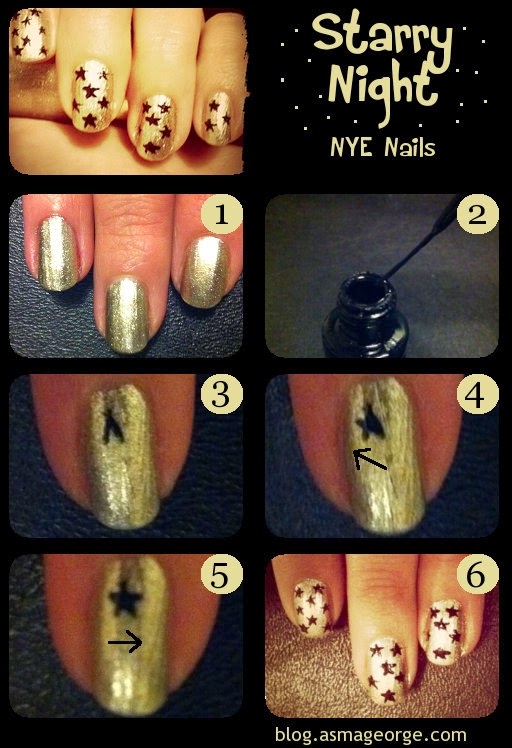 Starry Night
NYE Nails

1

2

3

4

5

6

blog.asmageorge.com