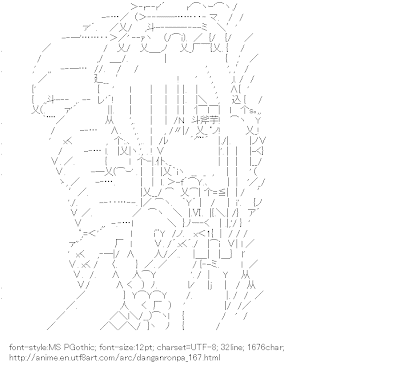 font-style:MS PGothic; font-size:12pt; charset=UTF-8; 32line; 1676char;
http://anime.en.utf8art.com/arc/danganronpa_167.html