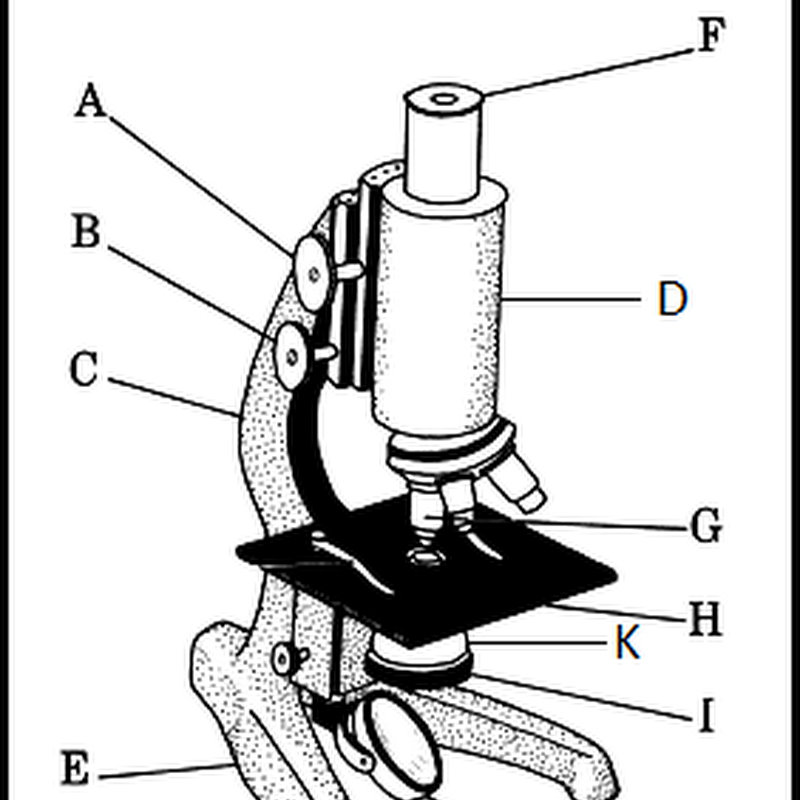 F
A
B
D
C
G
H
K
I
E