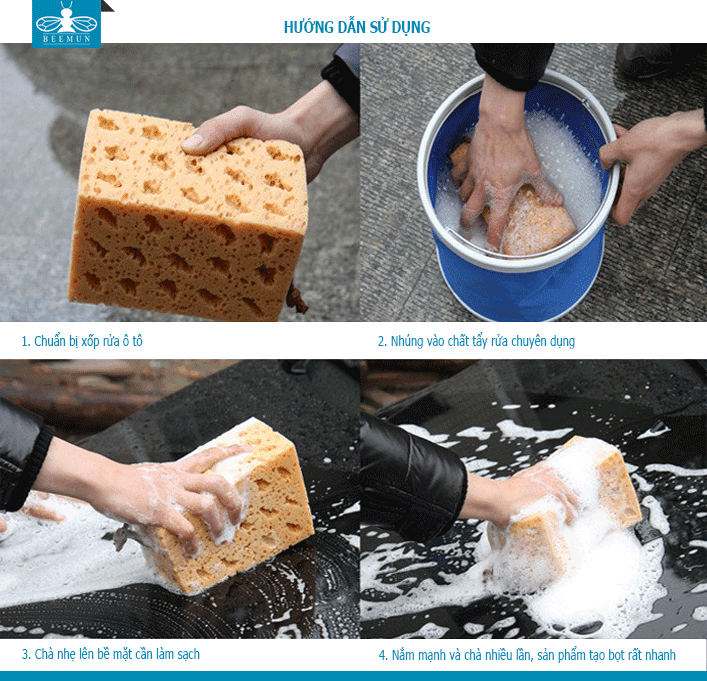 BEEMUN

HƯỚNG DẪN SỬ DỤNG

1. Chuẩn bị xốp rửa ô tô

2. Nhúng vào chất tẩy rửa chuyên dụng

3. Chà nhẹ lên bề mặt cần làm sạch

4. Nắm mạnh và chà nhiều lần, sản phẩm tạo bọt rất nhanh