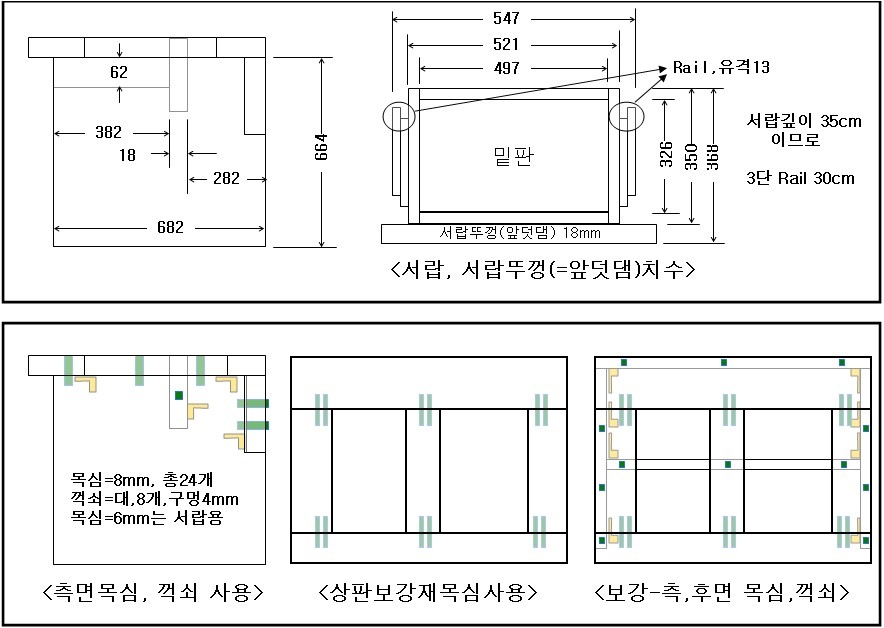 62

382

18

282

682

664

547

521

497

Rail,유격13

밑판

326

350

368

서랍깊이 35cm 이므로

3단 Rail 30cm

서랍뚜껑(앞덧댐) 18mm

<서랍, 서랍뚜껑(=앞덧댐)치수>

목심=8mm, 총24개
꺽쇠=대,8개,구멍4mm
목심=6mm는 서랍용

<측면목심, 꺽쇠 사용>

<상판보강재목심사용>

<보강-측,후면 목심,꺽쇠>