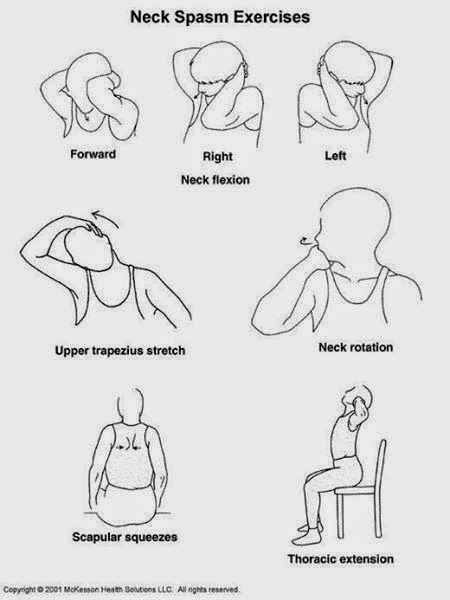 Neck Spasm Exercises

Forward

Right

Left

Neck flexion

Upper trapezius stretch

Neck rotation

Scapular squeezes

Thoracic extension

Copyright © 2001 McKesson Health Solutions LLC. All rights reserved.