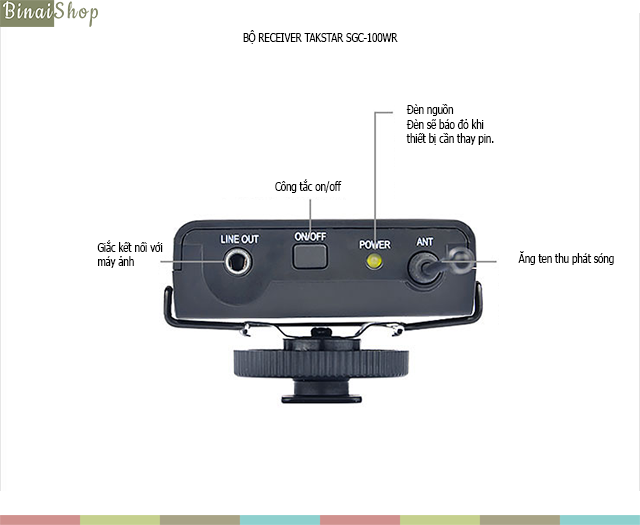 BinaiShop

BỘ RECEIVER TAKSTAR SGC-100WR

Đèn nguồn
Đèn sẽ báo đỏ khi thiết bị cần thay pin.

Công tắc on/off

Giắc kết nối với máy ảnh

LINE OUT

ON/OFF

POWER

ANT

Ăng ten thu phát sóng