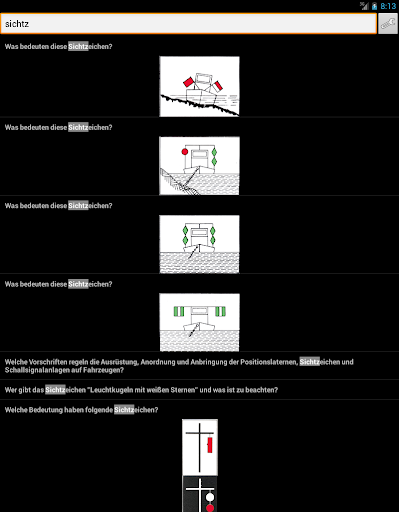 8:13

sichtz

Was bedeuten diese Sichtzeichen?

Was bedeuten diese Sichtzeichen?

Was bedeuten diese Sichtzeichen?

Was bedeuten diese Sichtzeichen?

Welche Vorschriften regeln die Ausrüstung, Anordnung und Anbringung der Positionslaternen, Sichtzeichen und Schallsignalanlagen auf Fahrzeugen?

Wer gibt das Sichtzeichen "Leuchtkugeln mit weißen Sternen" und was ist zu beachten?

Welche Bedeutung haben folgende Sichtzeichen?