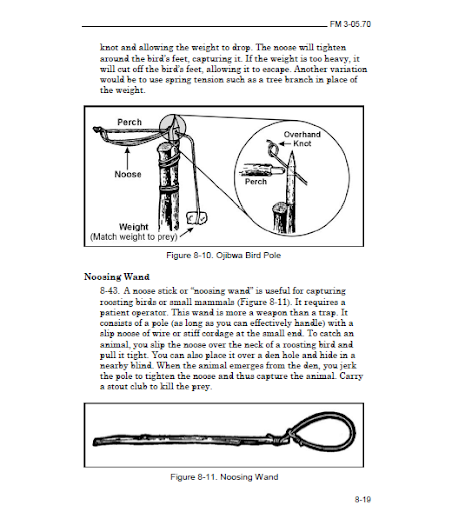 FM 3-05.70

knot and allowing the weight to drop. The noose will tighten around the bird's feet, capturing it. If the weight is too heavy, it will cut off the bird's feet, allowing it to escape. Another variation would be to use spring tension such as a tree branch in place of the weight.

Perch

Noose

Weight
(Match weight to prey)

Overhand Knot

Perch

Figure 8-10. Ojibwa Bird Pole

Noosing Wand

8-43. A noose stick or "noosing wand" is useful for capturing roosting birds or small mammals (Figure 8-11). It requires a patient operator. This wand is more a weapon than a trap. It consists of a pole (as long as you can effectively handle) with a slip noose of wire or stiff cordage at the small end. To catch an animal, you slip the noose over the neck of a roosting bird and pull it tight. You can also place it over a den hole and hide in a nearby blind. When the animal emerges from the den, you jerk the pole to tighten the noose and thus capture the animal. Carry a stout club to kill the prey.

Figure 8-11. Noosing Wand

8-19