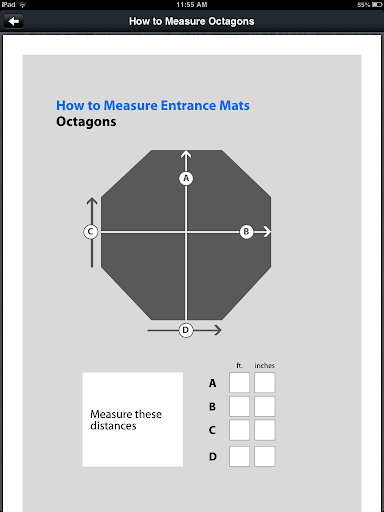 iPad 11:55 AM 55%

How to Measure Octagons

How to Measure Entrance Mats
Octagons

A
B
C
D

Measure these distances

| | ft. | inches |
|---|---|---|
| A | | |
| B | | |
| C | | |
| D | | |